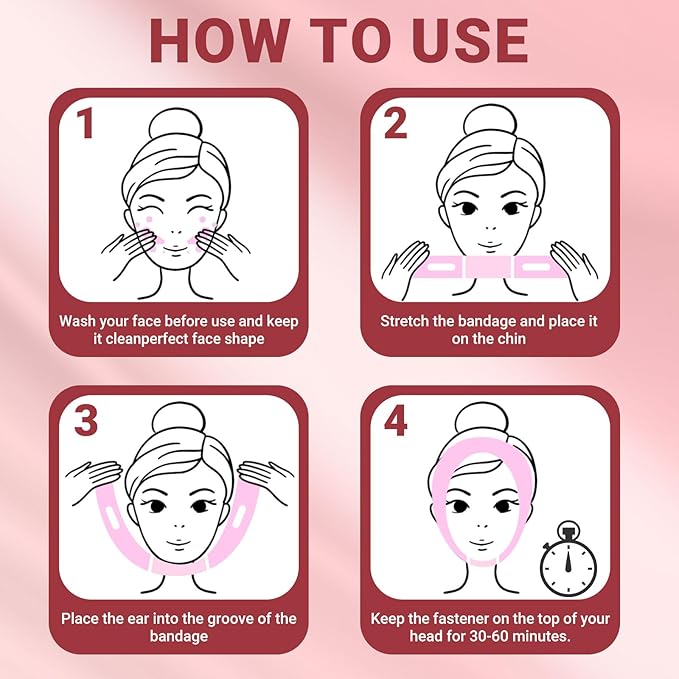 HOW TO USE

1

Wash your face before use and keep it cleanperfect face shape

2

Stretch the bandage and place it on the chin

3

Place the ear into the groove of the bandage

4

Keep the fastener on the top of your head for 30-60 minutes.